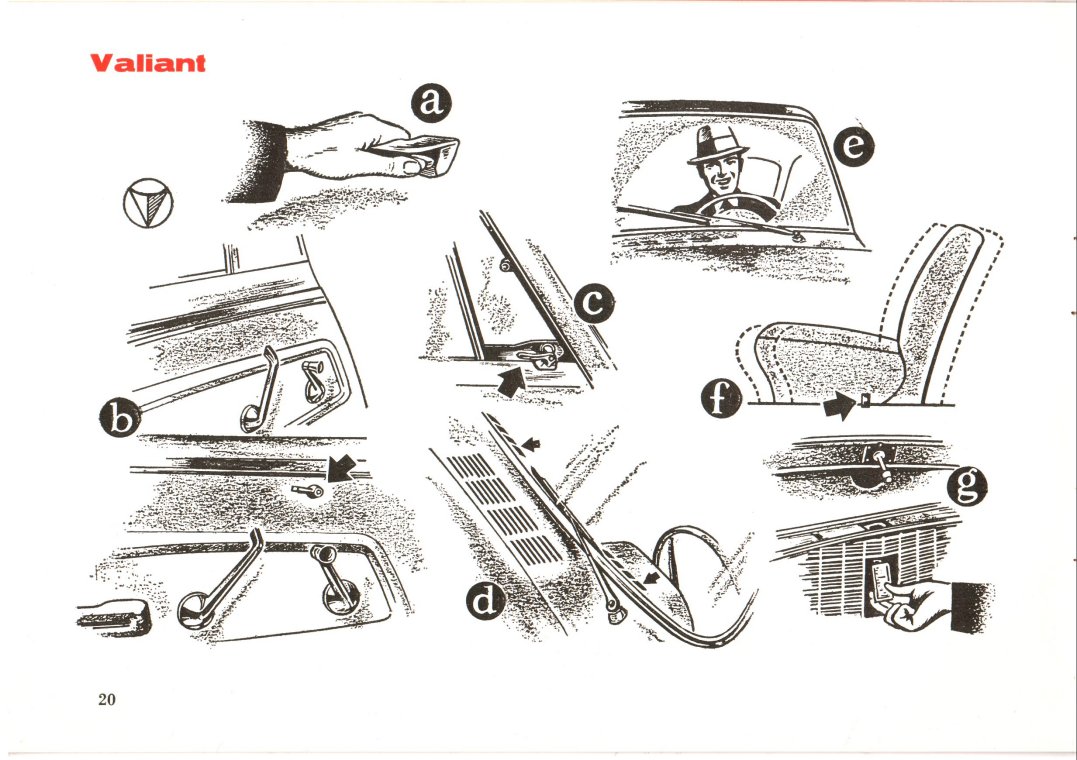 Valiant

a

e

c

f

b

g

d

20