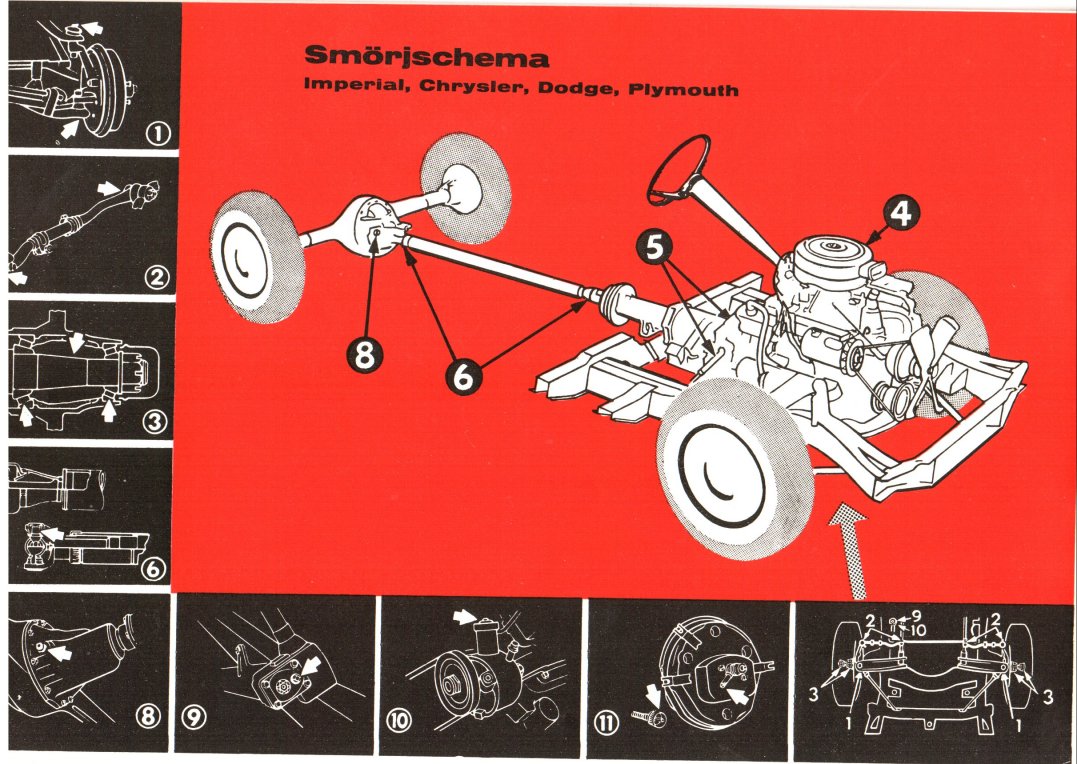 Smörjschema
Imperial, Chrysler, Dodge, Plymouth

①

②

③

⑥

4

5

8

6

⑧

⑨

⑩

⑪

2 9 10 2

3 3

1 1